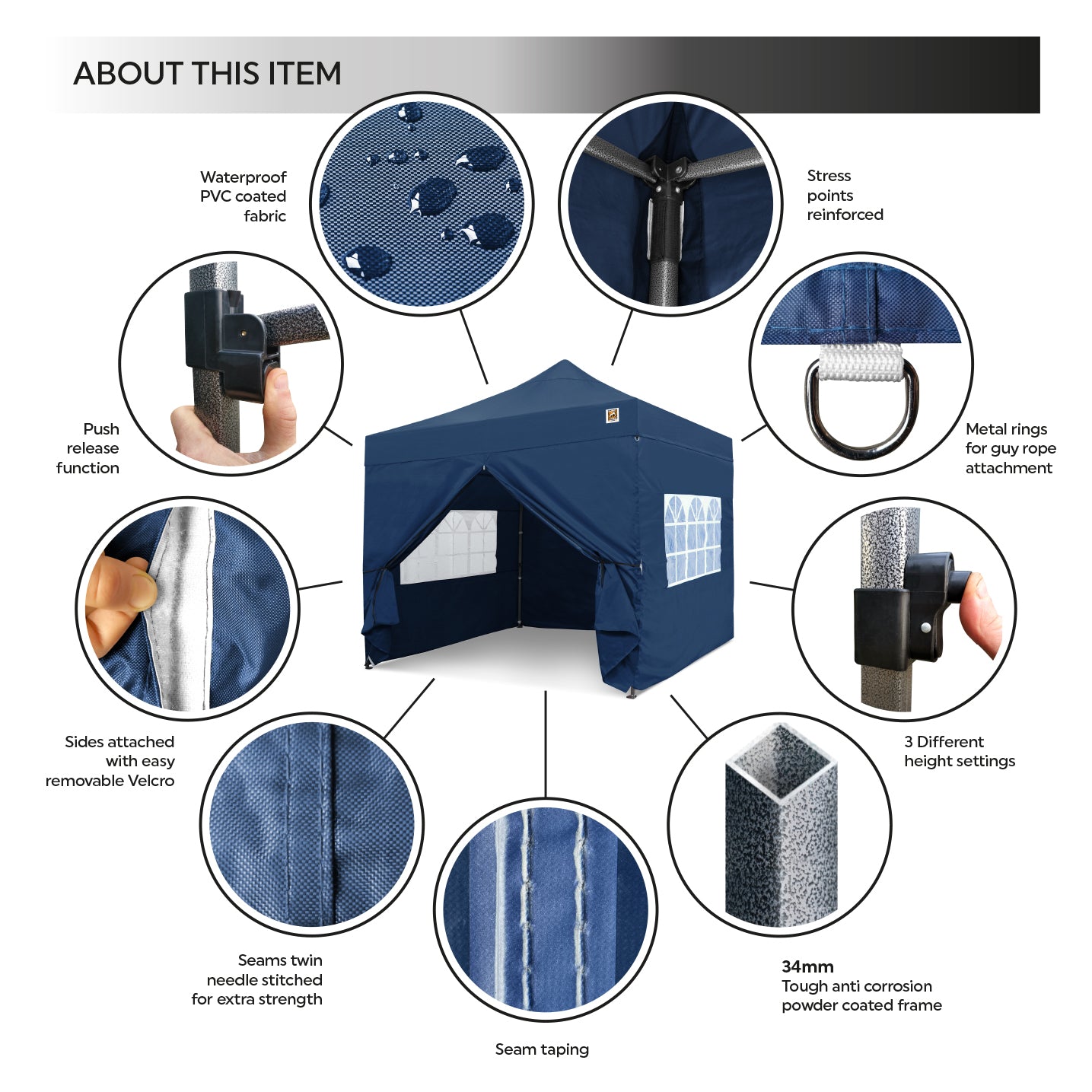 ABOUT THIS ITEM

Waterproof PVC coated fabric

Stress points reinforced

Push release function

Metal rings for guy rope attachment

Sides attached with easy removable Velcro

3 Different height settings

Seams twin needle stitched for extra strength

Seam taping

34mm
Tough anti corrosion powder coated frame