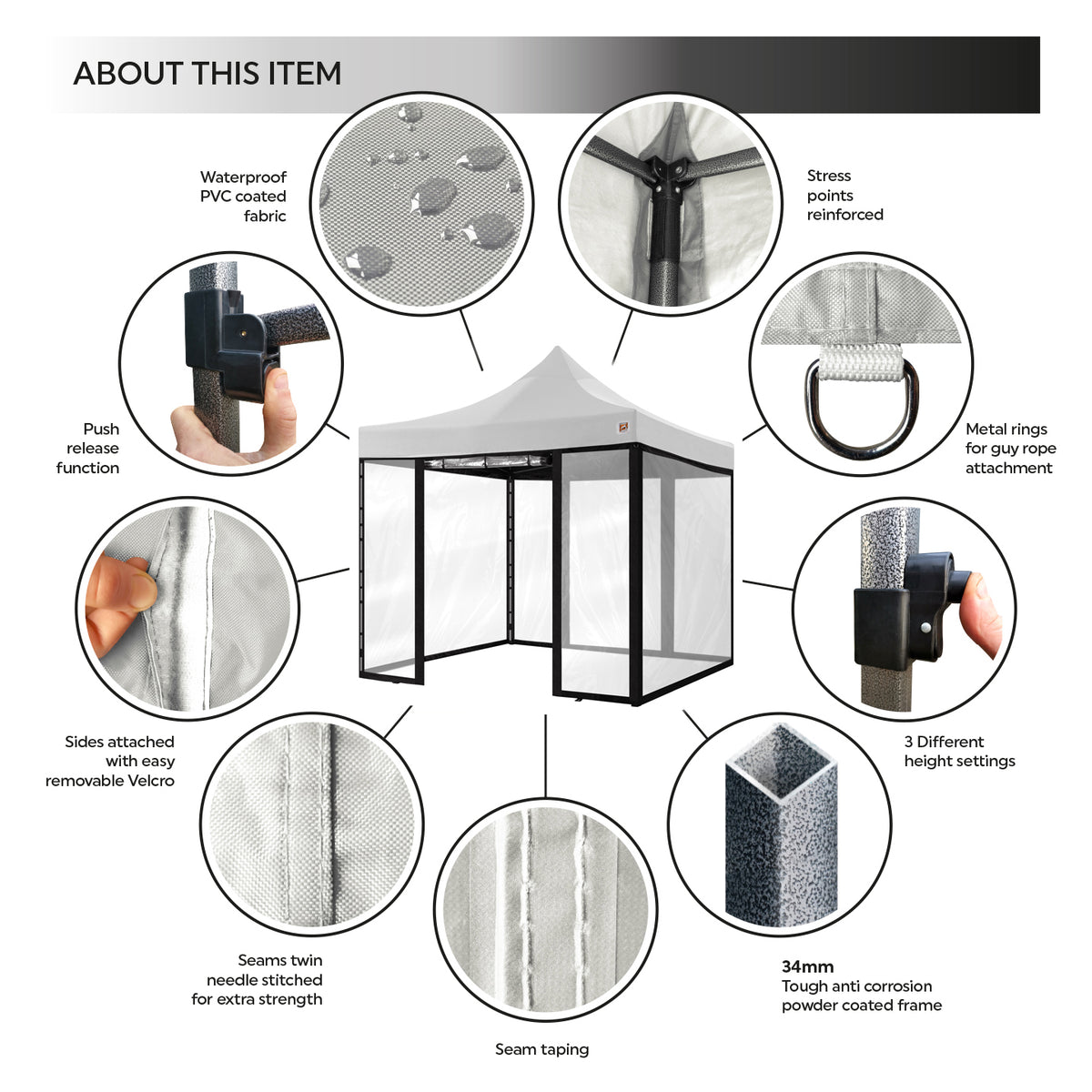 ABOUT THIS ITEM

Waterproof PVC coated fabric

Stress points reinforced

Push release function

Metal rings for guy rope attachment

Sides attached with easy removable Velcro

3 Different height settings

Seams twin needle stitched for extra strength

Seam taping

34mm
Tough anti corrosion powder coated frame