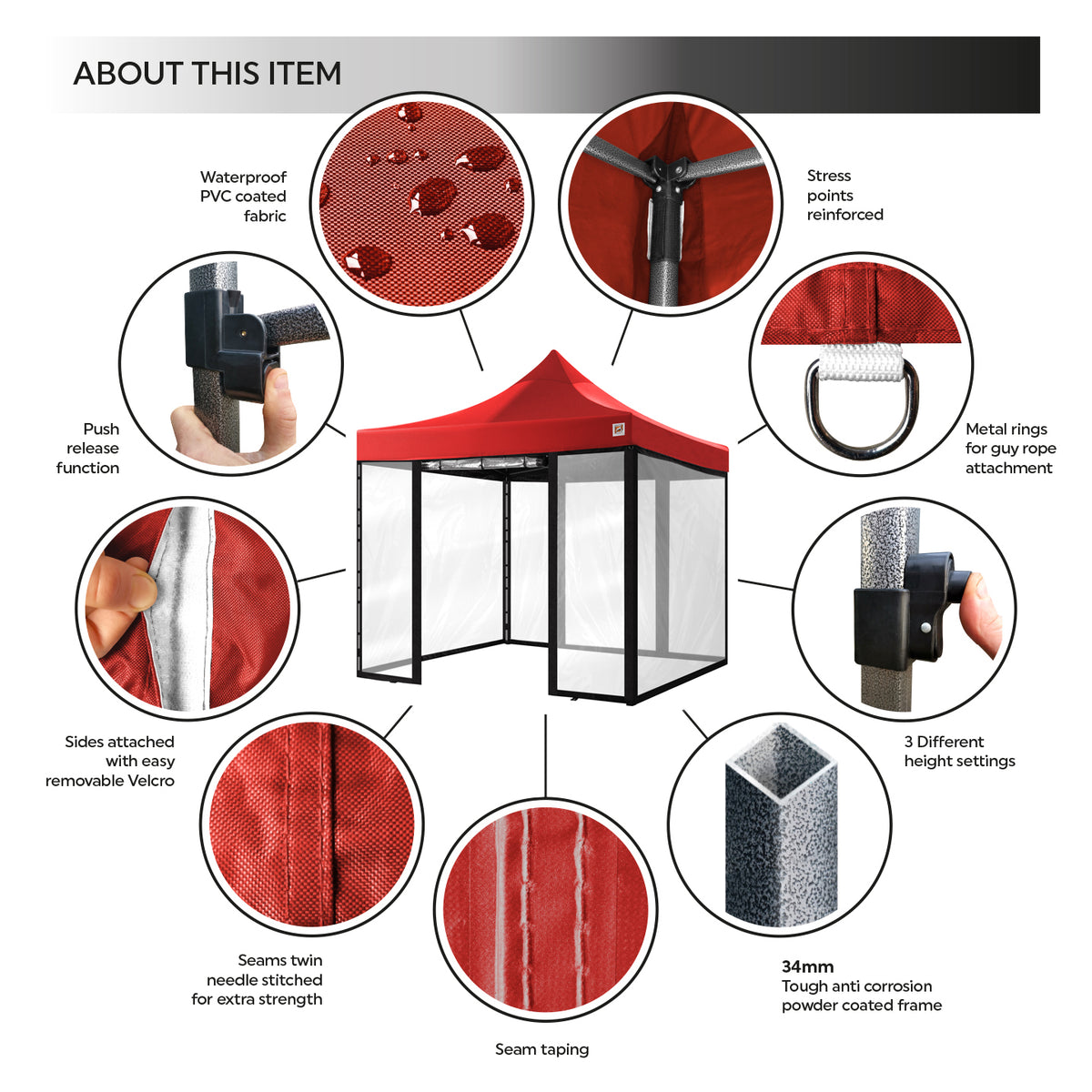 ABOUT THIS ITEM

Waterproof PVC coated fabric

Stress points reinforced

Push release function

Metal rings for guy rope attachment

Sides attached with easy removable Velcro

3 Different height settings

Seams twin needle stitched for extra strength

Seam taping

34mm
Tough anti corrosion powder coated frame